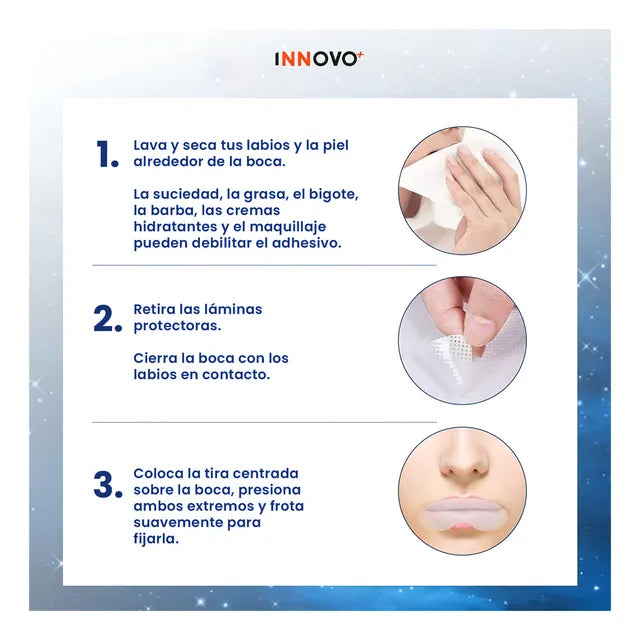 INNOVO+

1. Lava y seca tus labios y la piel alrededor de la boca.

La suciedad, la grasa, el bigote, la barba, las cremas hidratantes y el maquillaje pueden debilitar el adhesivo.

2. Retira las láminas protectoras.

Cierra la boca con los labios en contacto.

3. Coloca la tira centrada sobre la boca, presiona ambos extremos y frota suavemente para fijarla.